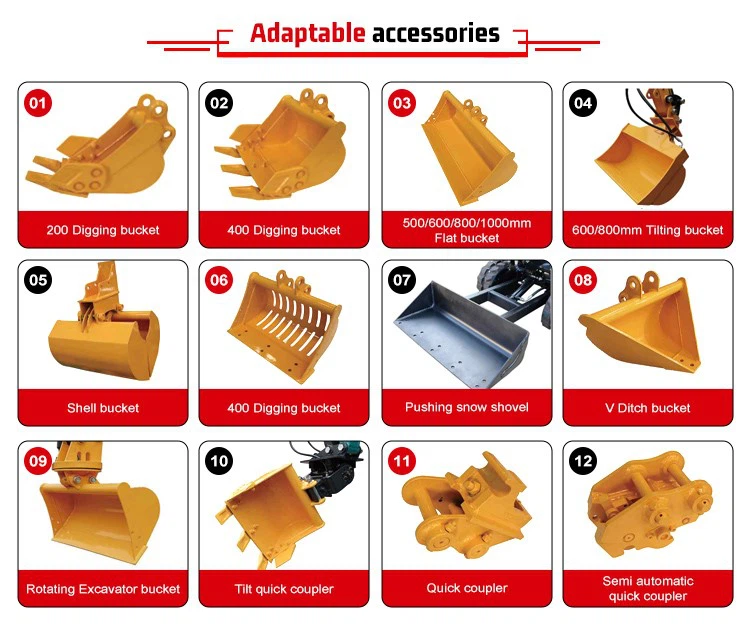 Adaptable accessories

01
200 Digging bucket

02
400 Digging bucket

03
500/600/800/1000mm Flat bucket

04
600/800mm Tilting bucket

05
Shell bucket

06
400 Digging bucket

07
Pushing snow shovel

08
V Ditch bucket

09
Rotating Excavator bucket

10
Tilt quick coupler

11
Quick coupler

12
Semi automatic quick coupler